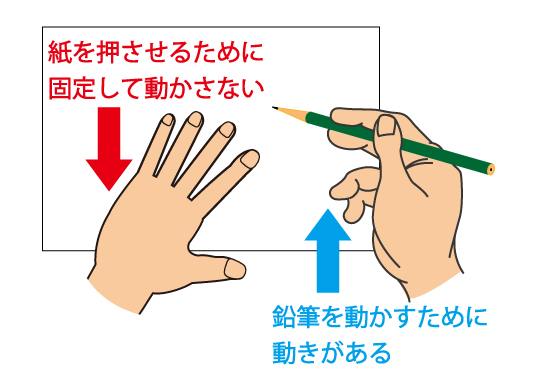 紙を押させるために
固定して動かさない

鉛筆を動かすために
動きがある